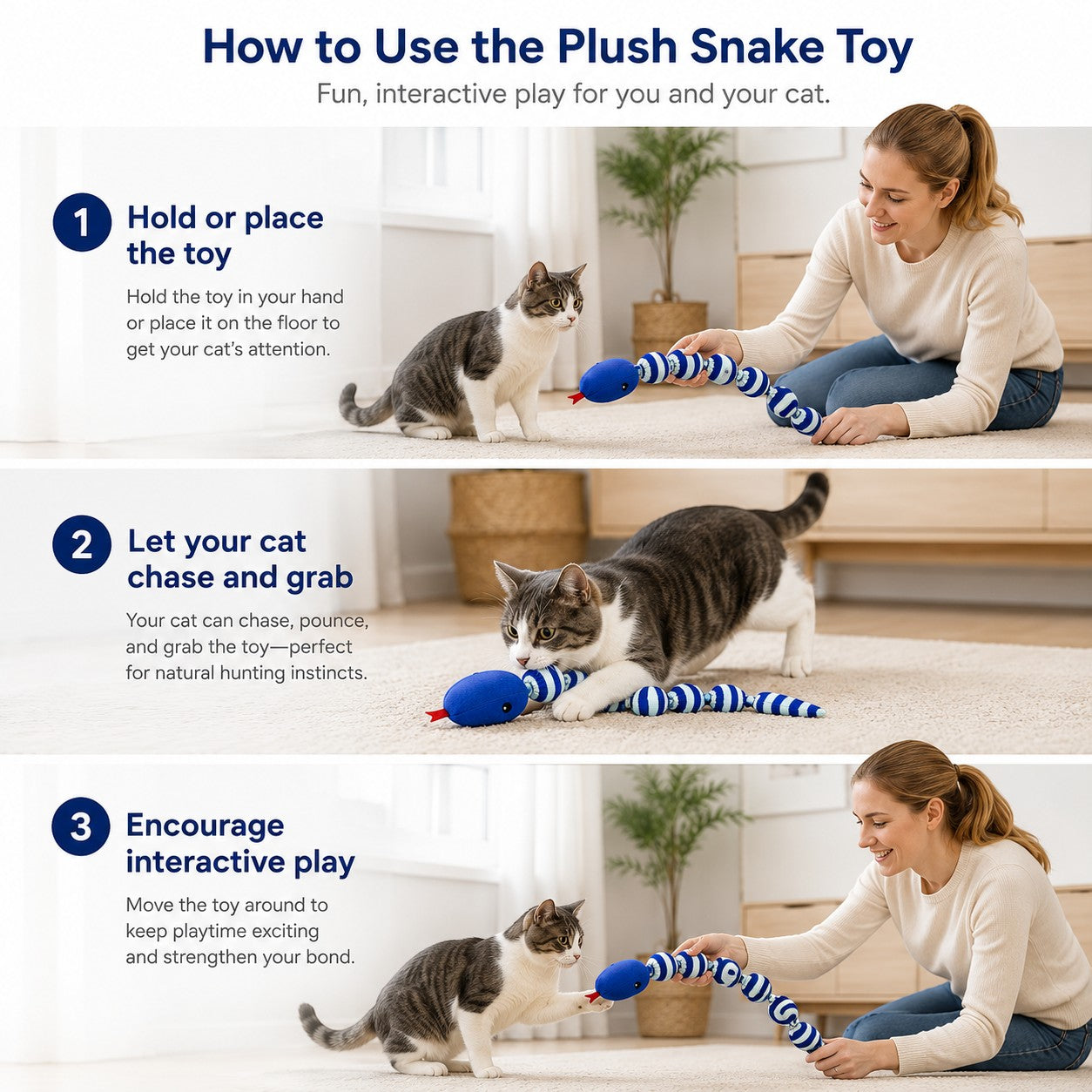 How to Use the Plush Snake Toy

Fun, interactive play for you and your cat.

1 Hold or place the toy

Hold the toy in your hand or place it on the floor to get your cat's attention.

2 Let your cat chase and grab

Your cat can chase, pounce, and grab the toy—perfect for natural hunting instincts.

3 Encourage interactive play

Move the toy around to keep playtime exciting and strengthen your bond.