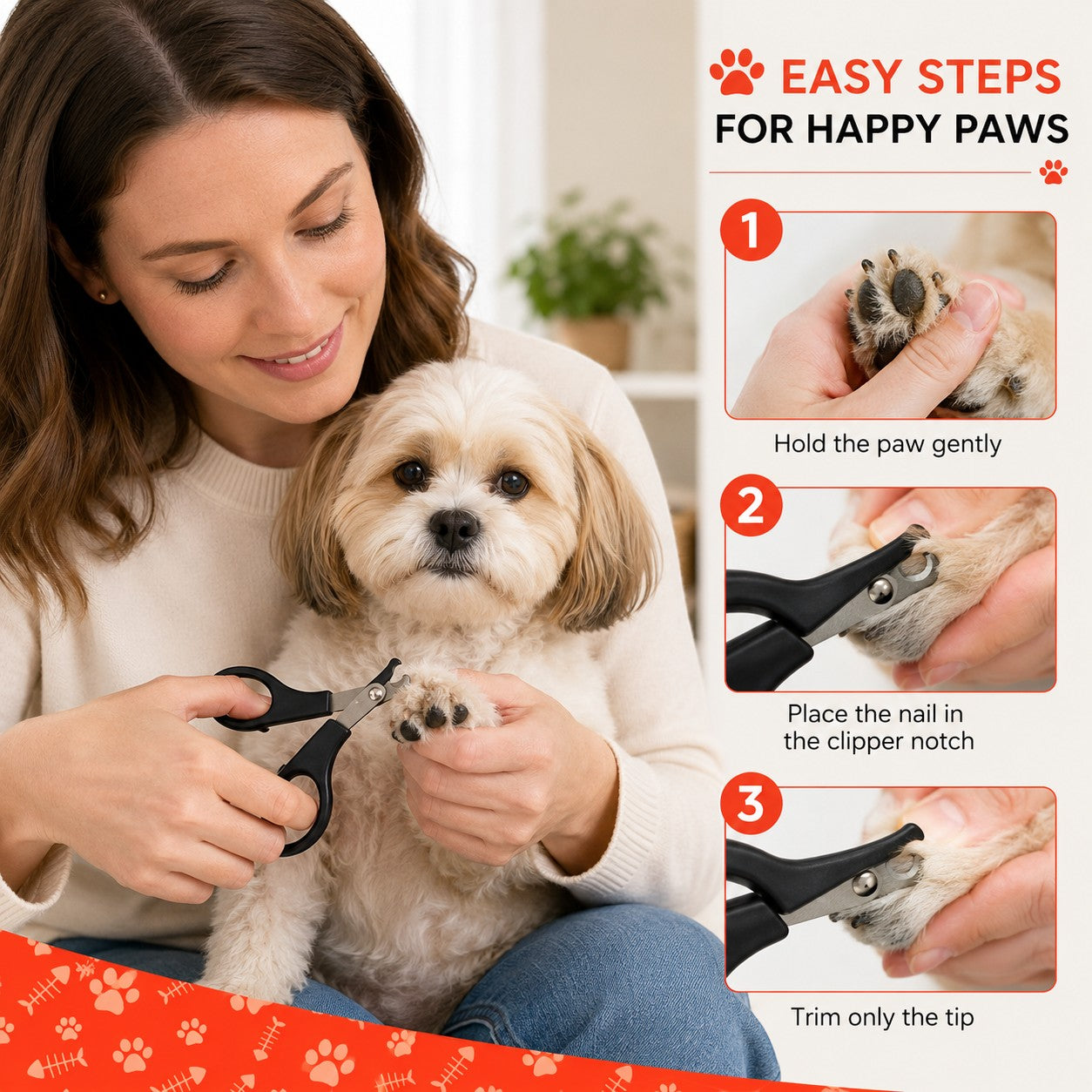 EASY STEPS
FOR HAPPY PAWS

1
Hold the paw gently

2
Place the nail in the clipper notch

3
Trim only the tip