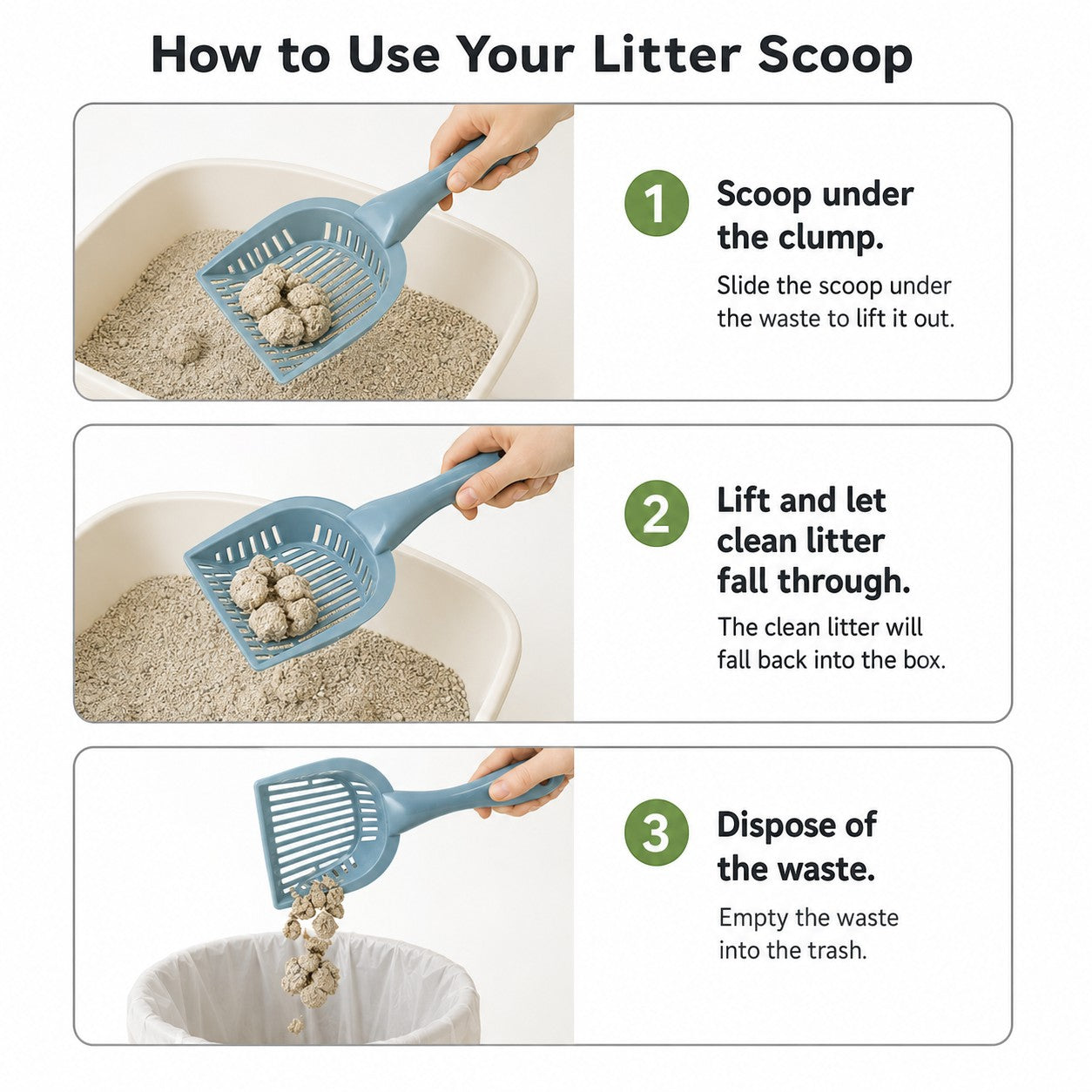 How to Use Your Litter Scoop

1 Scoop under the clump.

Slide the scoop under the waste to lift it out.

2 Lift and let clean litter fall through.

The clean litter will fall back into the box.

3 Dispose of the waste.

Empty the waste into the trash.