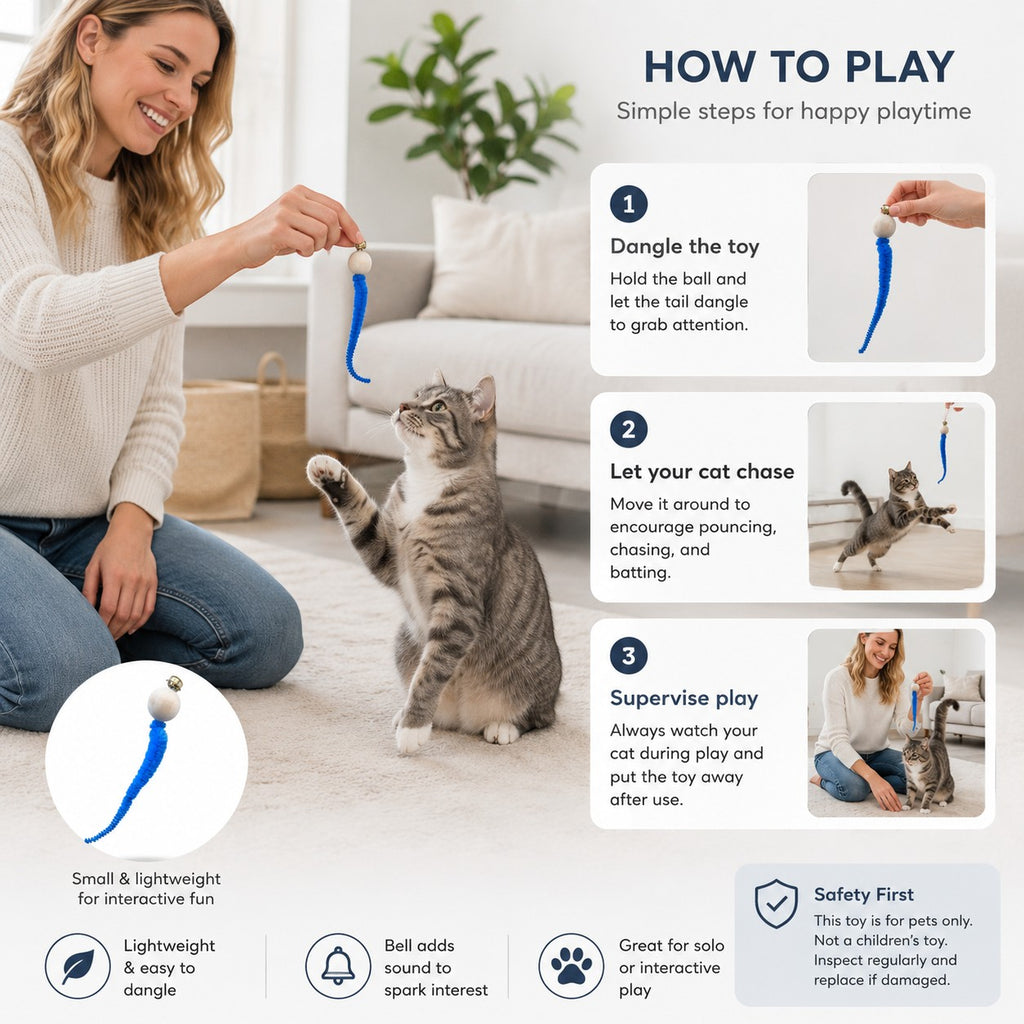 HOW TO PLAY
Simple steps for happy playtime

1
Dangle the toy
Hold the ball and let the tail dangle to grab attention.

2
Let your cat chase
Move it around to encourage pouncing, chasing, and batting.

3
Supervise play
Always watch your cat during play and put the toy away after use.

Small & lightweight for interactive fun

Lightweight & easy to dangle

Bell adds sound to spark interest

Great for solo or interactive play

Safety First
This toy is for pets only. Not a children's toy. Inspect regularly and replace if damaged.