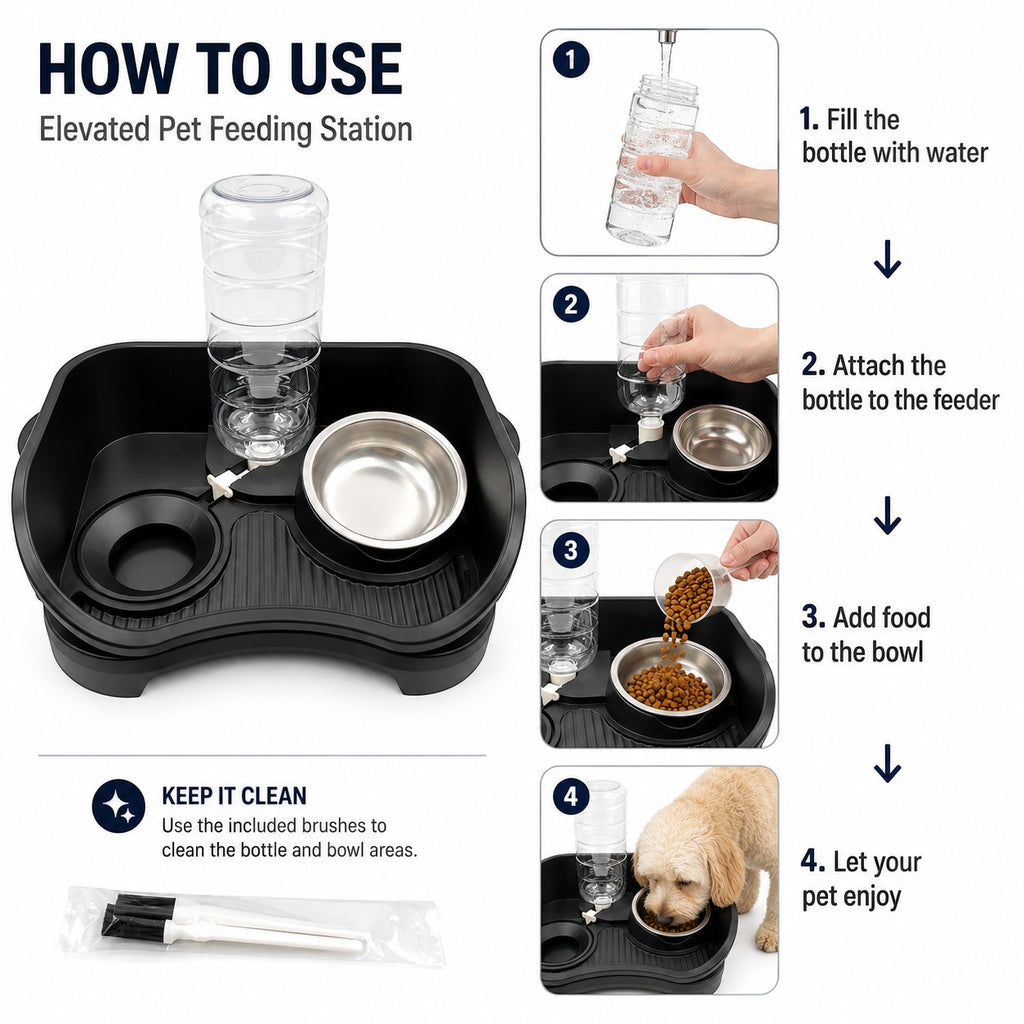 HOW TO USE
Elevated Pet Feeding Station

KEEP IT CLEAN
Use the included brushes to clean the bottle and bowl areas.

1
1. Fill the bottle with water

2
2. Attach the bottle to the feeder

3
3. Add food to the bowl

4
4. Let your pet enjoy