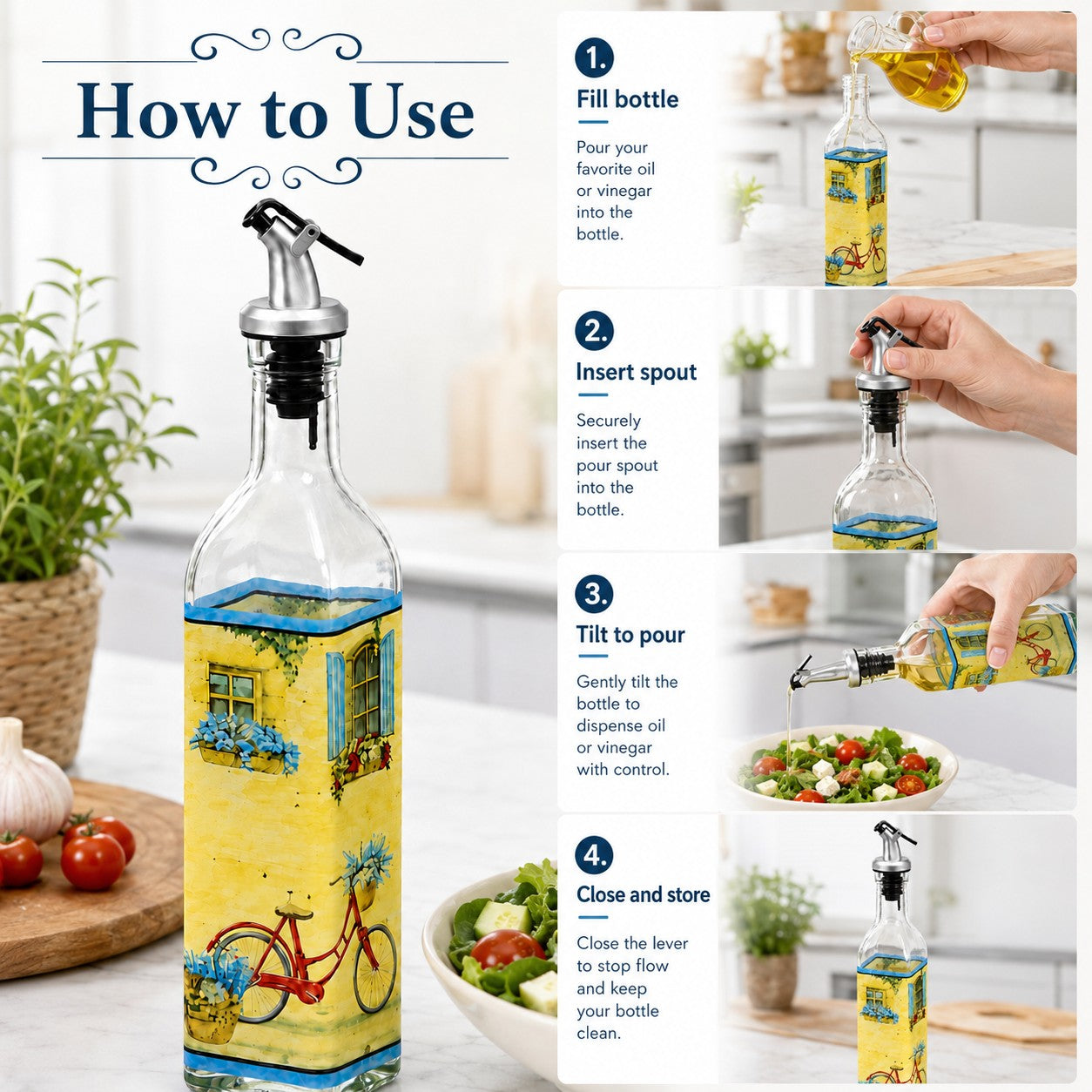 How to Use

1.
Fill bottle
Pour your favorite oil or vinegar into the bottle.

2.
Insert spout
Securely insert the pour spout into the bottle.

3.
Tilt to pour
Gently tilt the bottle to dispense oil or vinegar with control.

4.
Close and store
Close the lever to stop flow and keep your bottle clean.