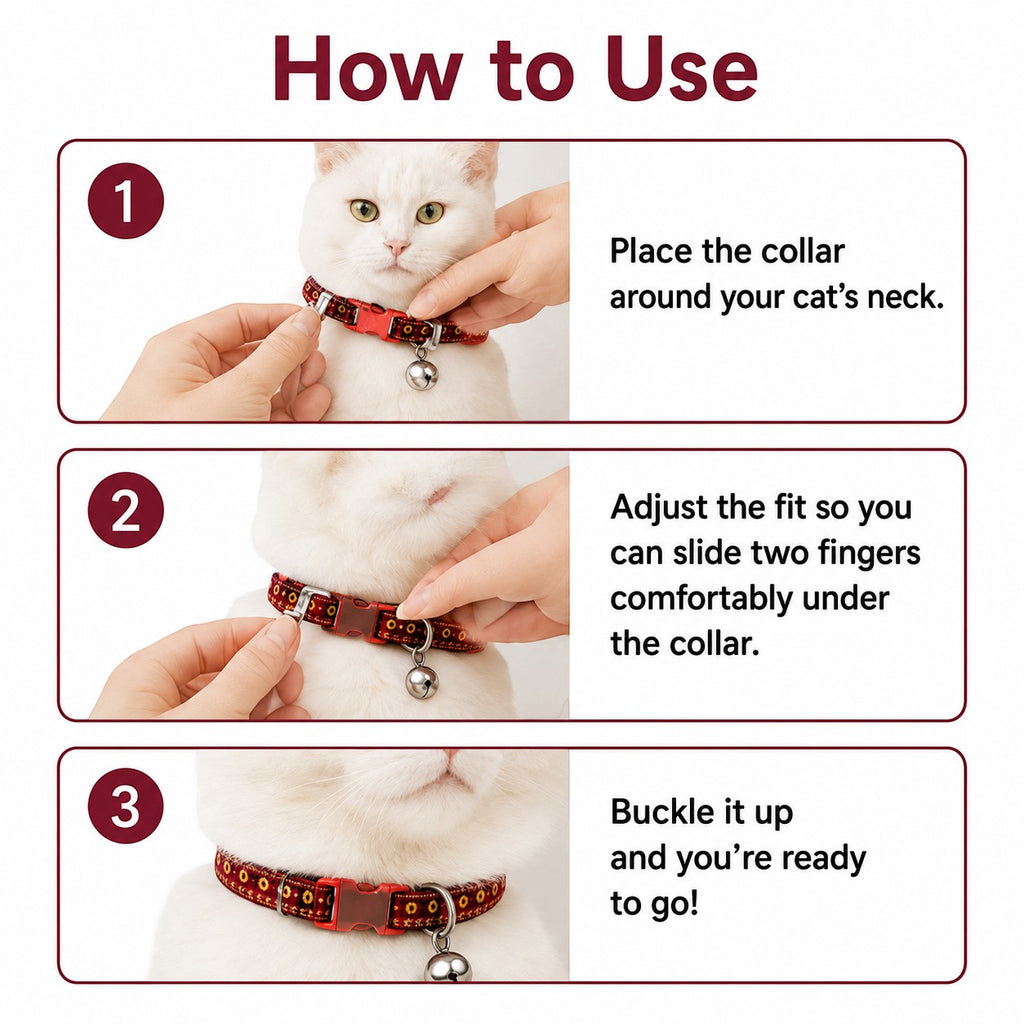 How to Use

1

Place the collar around your cat’s neck.

2

Adjust the fit so you can slide two fingers comfortably under the collar.

3

Buckle it up and you’re ready to go!